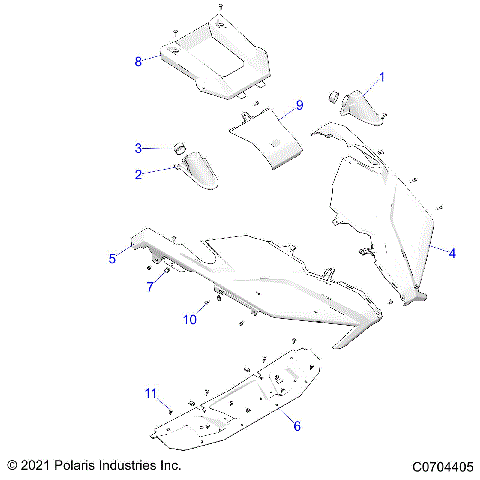 8
1
9
3
2
4
5
7
10
11
6
© 2021 Polaris Industries Inc.
C0704405