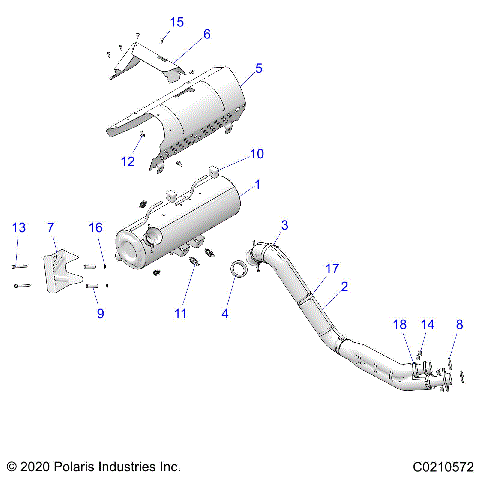 15
6
5
12
10
1
13
7
16
3
17
2
9
11
4
18
14
8

© 2020 Polaris Industries Inc.
C0210572