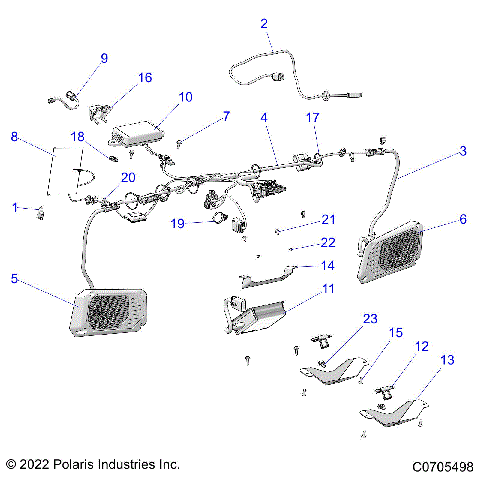 2
9
16
10
7
4
17
8
18
3
20
1
19
21
6
22
14
5
11
23
15
12
13
© 2022 Polaris Industries Inc.
C0705498