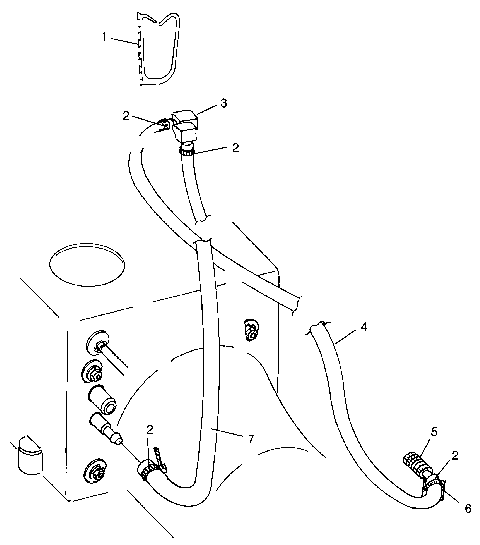 1
2
3
2
4
2
7
5
2
6