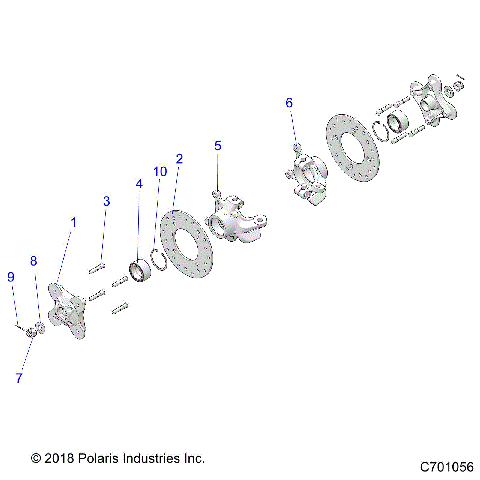 6

5

2

10

4

3

1

8

9

7

© 2018 Polaris Industries Inc.

C701056