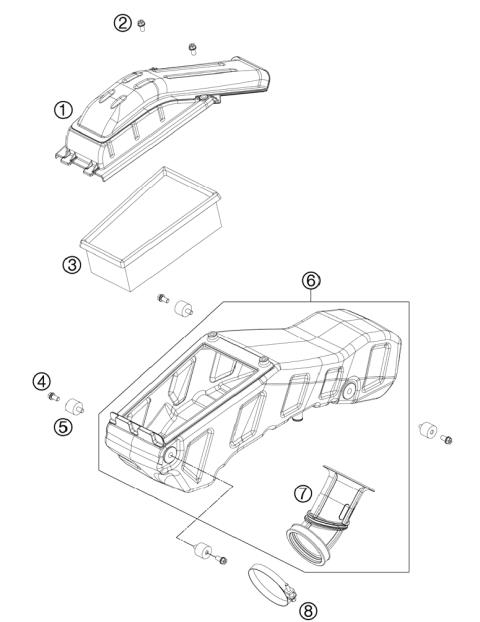 2
1
3
6
4
5
7
8