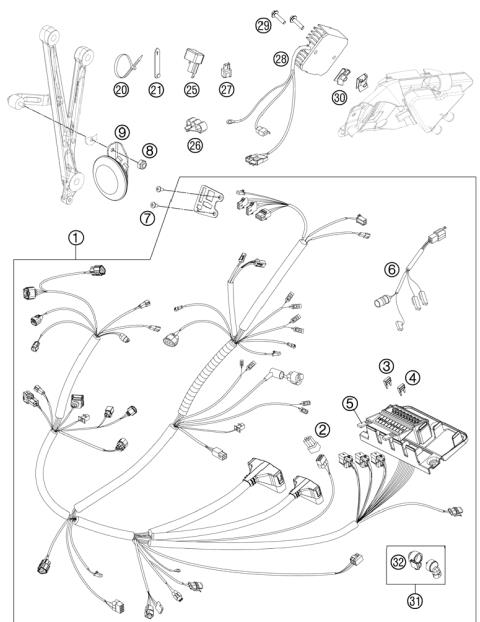 29
28
20
21
25
27
30
9
8
26
7
1
6
3
4
5
2
32
31