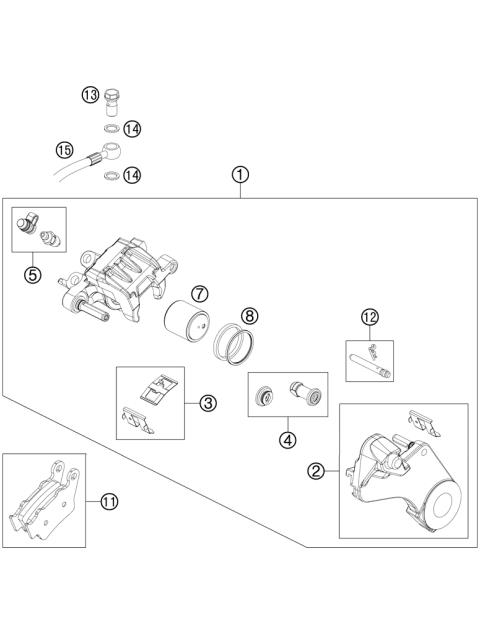 13
14
15
14
1
5
7
8
12
3
4
2
11