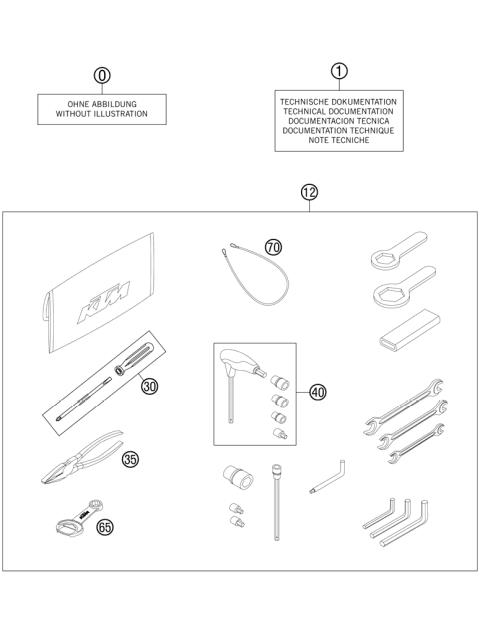 0

OHNE ABBILDUNG
WITHOUT ILLUSTRATION

1

TECHNISCHE DOKUMENTATION
TECHNICAL DOCUMENTATION
DOCUMENTACION TECNICA
DOCUMENTATION TECHNIQUE
NOTE TECNICHE

12

KTM

70

30

40

35

65