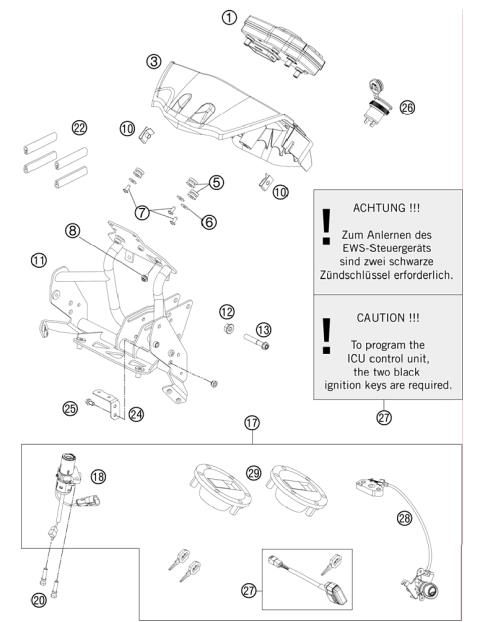 1

3

26

22

10

5

10

7

6

8

11

12

13

25

24

ACHTUNG !!!

Zum Anlernen des EWS-Steuergeräts sind zwei schwarze Zündschlüssel erforderlich.

CAUTION !!!

To program the ICU control unit, the two black ignition keys are required.

27

17

18

29

28

20

27