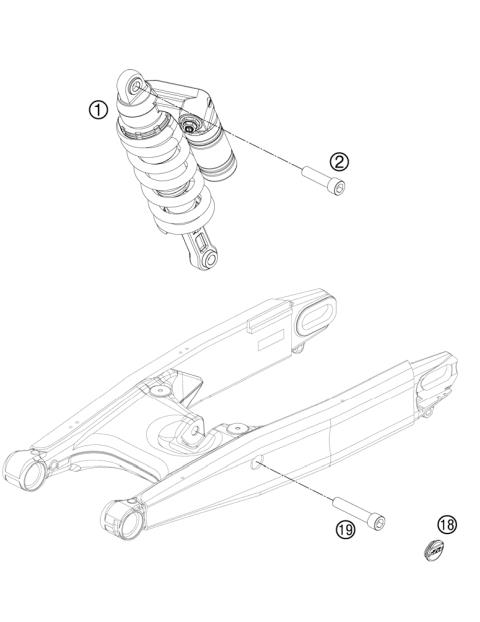 ①
②
⑲
⑱