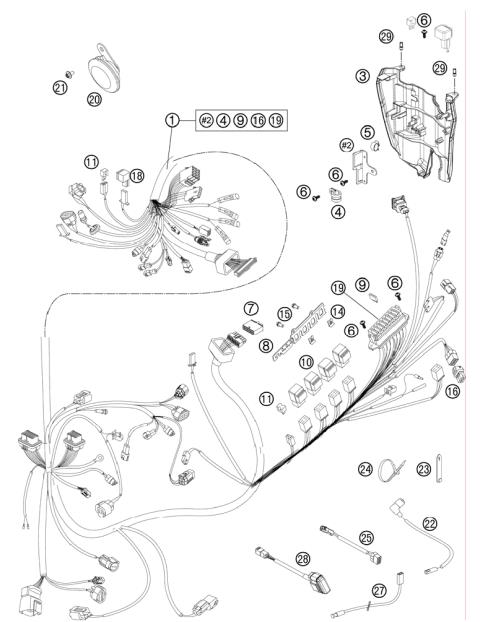 6
29
29
3
21
20
1
#2 4 9 16 19
5
#2
11
18
6
6
4
19
9
6
7
15
14
6
8
10
11
16
24
23
22
25
28
27