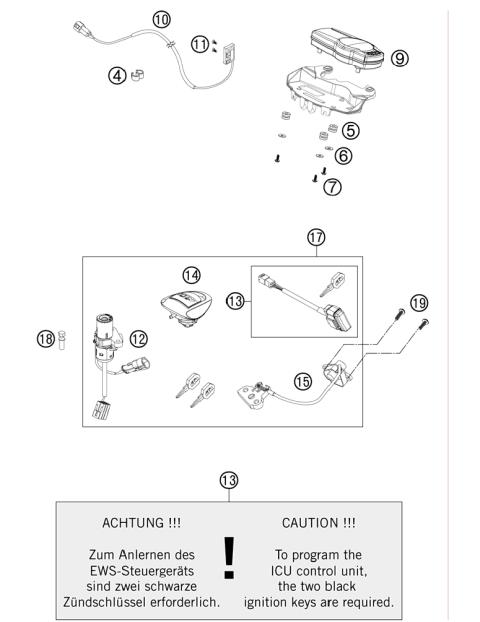 10
11
4
9
5
6
7
17
14
13
19
18
12
15
13
ACHTUNG !!!

Zum Anlernen des EWS-Steuergeräts sind zwei schwarze Zündschlüssel erforderlich.

!

CAUTION !!!

To program the ICU control unit, the two black ignition keys are required.