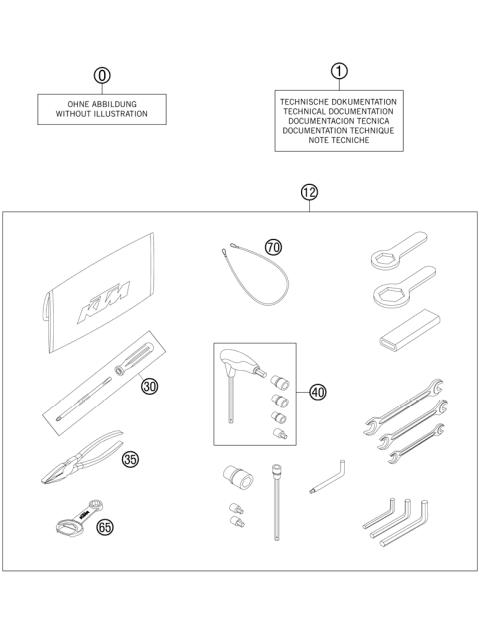 0

OHNE ABBILDUNG
WITHOUT ILLUSTRATION

1

TECHNISCHE DOKUMENTATION
TECHNICAL DOCUMENTATION
DOCUMENTACION TECNICA
DOCUMENTATION TECHNIQUE
NOTE TECNICHE

12

KTM

70

30

40

35

65