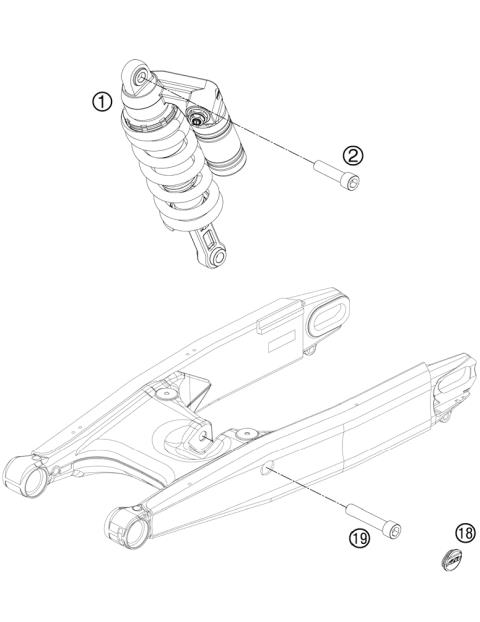 1
2
19
18