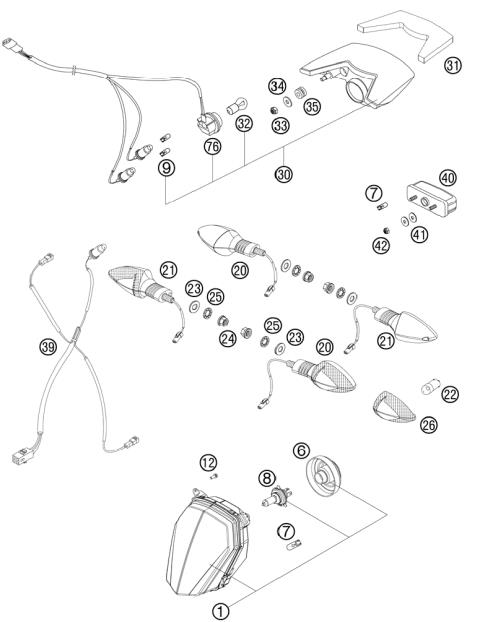 31
34
35
33
32
76
9
30
40
7
41
42
21
20
23
25
24
25
23
20
21
39
22
26
12
6
8
7
1