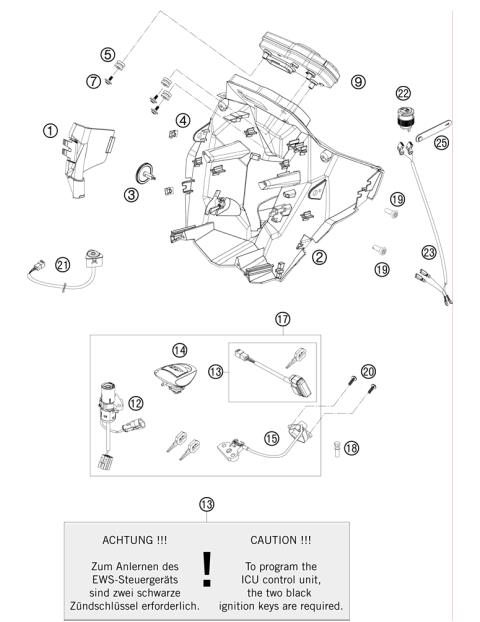 5
7
9
22
1
4
25
3
19
2
19
21
23
17
14
13
20
12
15
18
13

ACHTUNG !!!

Zum Anlernen des EWS-Steuergeräts sind zwei schwarze Zündschlüssel erforderlich.

!

CAUTION !!!

To program the ICU control unit, the two black ignition keys are required.