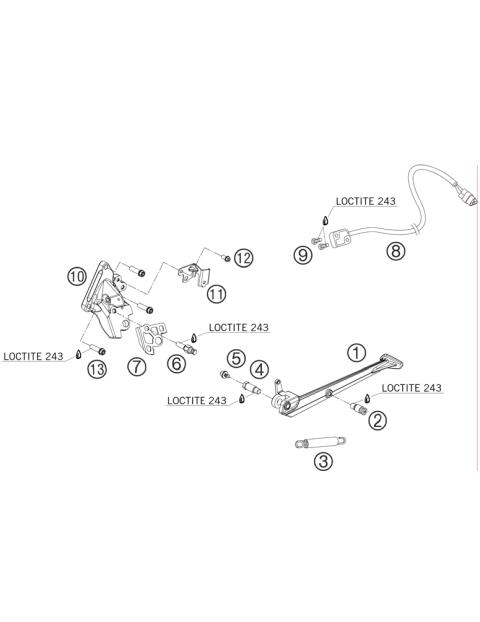 LOCTITE 243
9
8
12
10
11
LOCTITE 243
LOCTITE 243
13
7
6
5
4
1
LOCTITE 243
LOCTITE 243
2
3