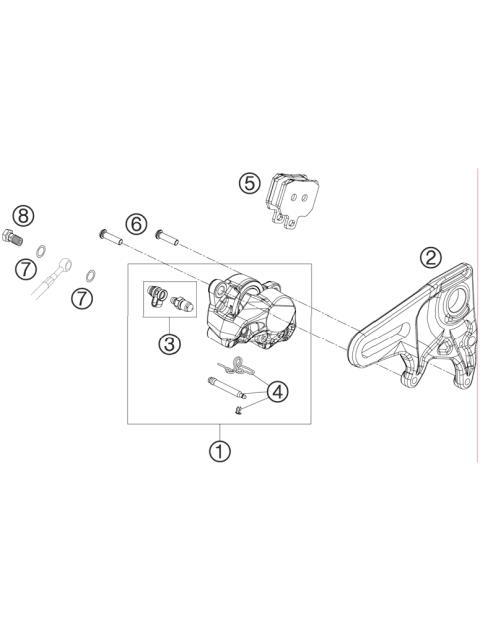 5
8
6
2
7
7
3
4
1