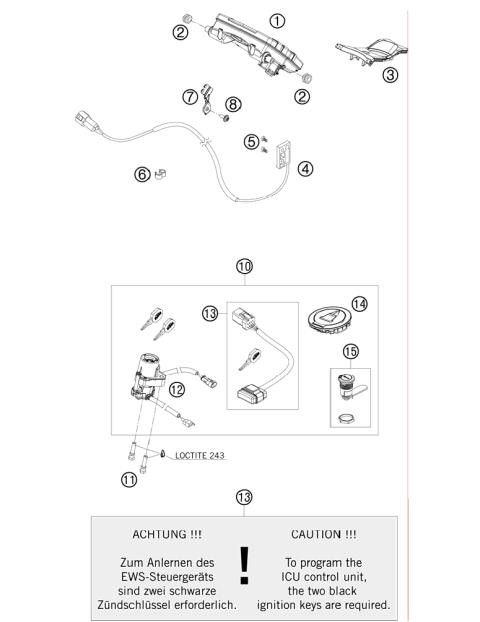 1
2
3
2
7
8
5
4
6

10
13
14
15
12
LOCTITE 243
11

13

ACHTUNG !!!

Zum Anlernen des EWS-Steuergeräts sind zwei schwarze Zündschlüssel erforderlich.

!

CAUTION !!!

To program the ICU control unit, the two black ignition keys are required.