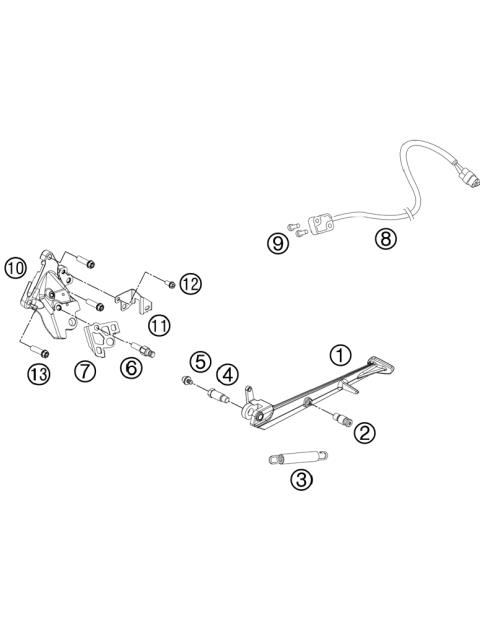 9
8
10
12
11
13
7
6
5
4
1
2
3