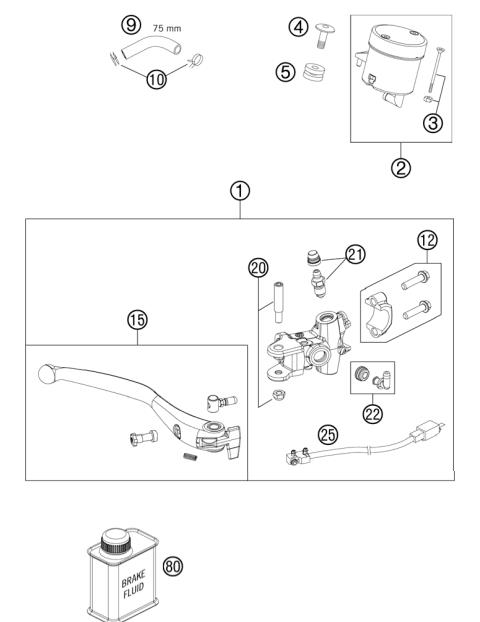 9
75 mm
10
4
5
3
2
1
12
21
20
15
22
25
BRAKE
FLUID
80