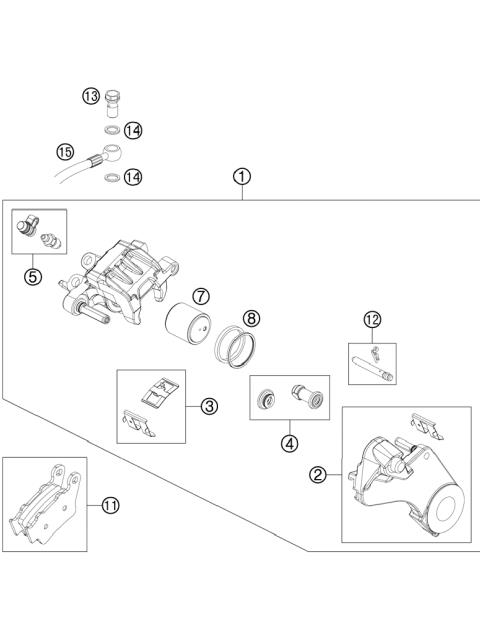 13
14
15
14
1
5
7
8
12
3
4
2
11