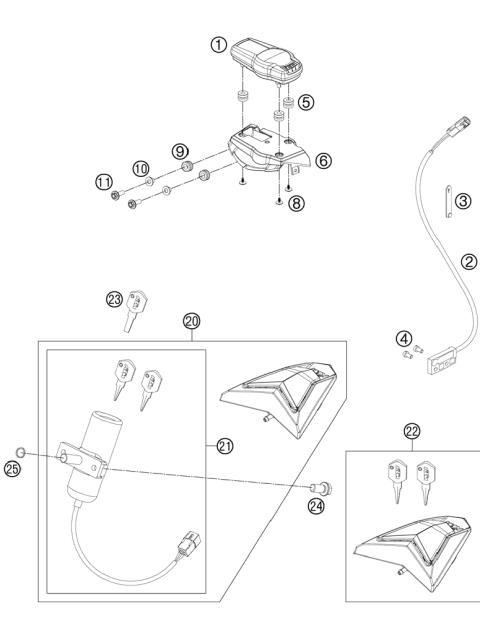 1
5
9
6
10
11
8
3
2
23
20
4
21
22
25
24