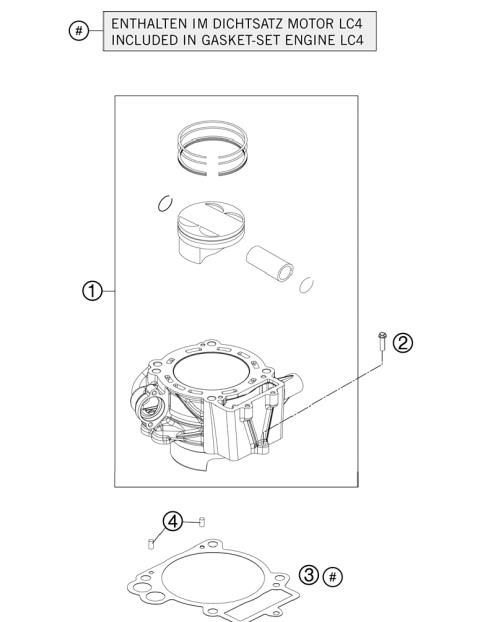 #
ENTHALTEN IM DICHTSATZ MOTOR LC4
INCLUDED IN GASKET-SET ENGINE LC4

1

2

4

3 #