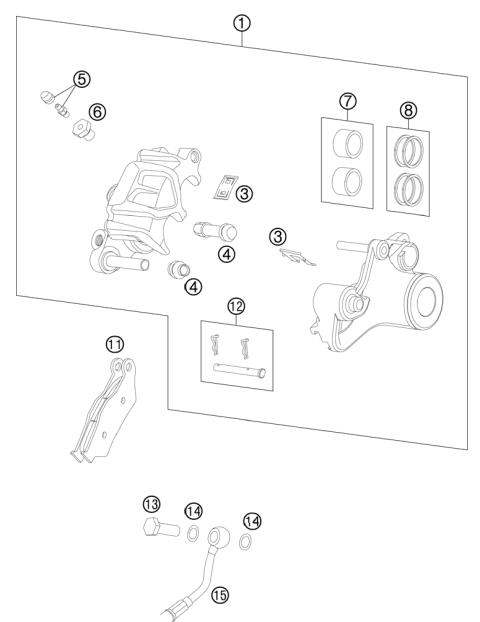 1
5
6
7
8
3
4
3
4
12
11
13
14
14
15