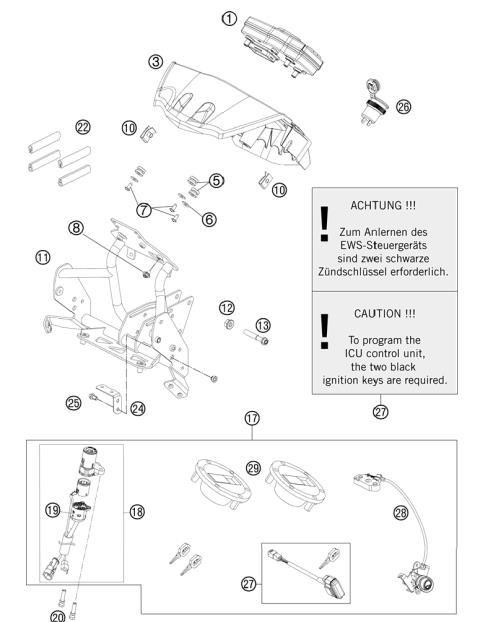 1

3

26

22

10

5

10

7

6

8

11

12

13

25

24

!
ACHTUNG !!!
Zum Anlernen des EWS-Steuergeräts sind zwei schwarze Zündschlüssel erforderlich.

!
CAUTION !!!
To program the ICU control unit, the two black ignition keys are required.

27

17

29

19

18

28

27

20