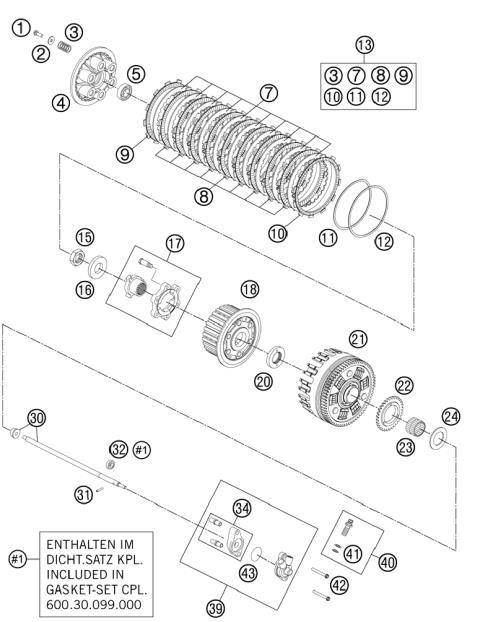 1
2
3
4
5
13
3 7 8 9
10 11 12
7
9
8
10
11
12
15
16
17
18
20
21
22
23
24
30
32 #1
31
34
43
39
41
40
42
#1
ENTHALTEN IM DICHT.SATZ KPL. INCLUDED IN GASKET-SET CPL. 600.30.099.000