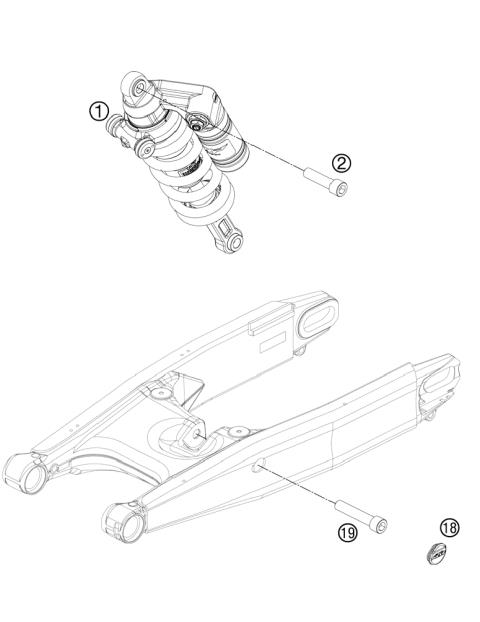 1
2
19
18