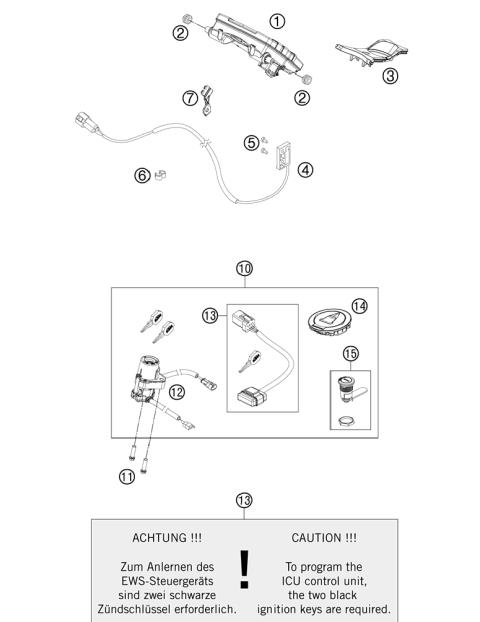 1
2
3
2
7
5
4
6

10
13
14
15
12
11

13

ACHTUNG !!!

Zum Anlernen des EWS-Steuergeräts sind zwei schwarze Zündschlüssel erforderlich.

!

CAUTION !!!

To program the ICU control unit, the two black ignition keys are required.