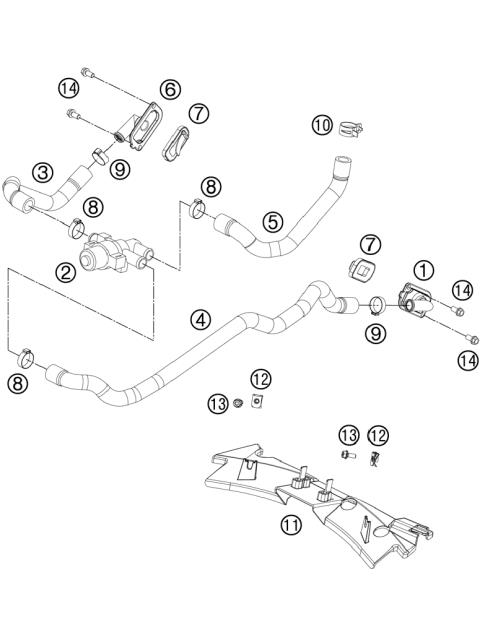 14
6
7
10
3
9
8
8
5
2
7
1
14
4
9
14
8
12
13
13
12
11