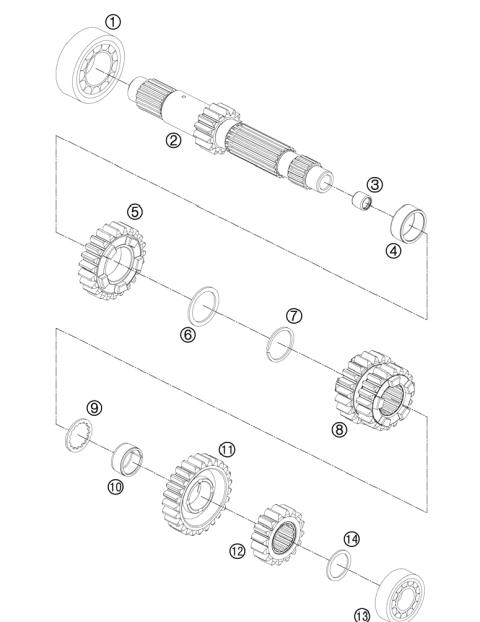 1
2
3
4
5
6
7
8
9
10
11
12
14
13