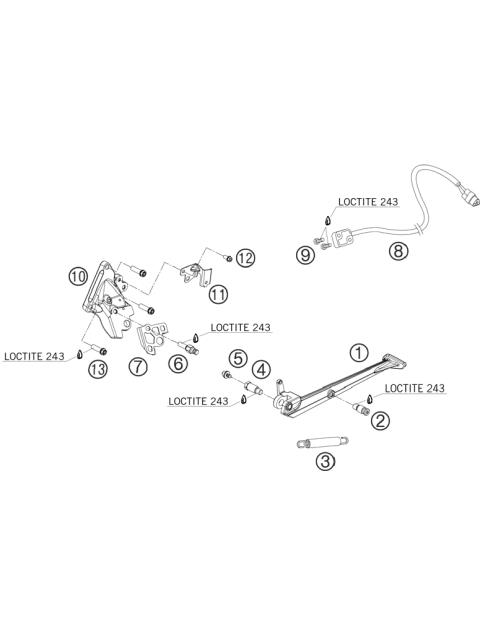 LOCTITE 243
9
8
12
10
11
LOCTITE 243
LOCTITE 243
13
7
6
5
4
1
LOCTITE 243
LOCTITE 243
2
3