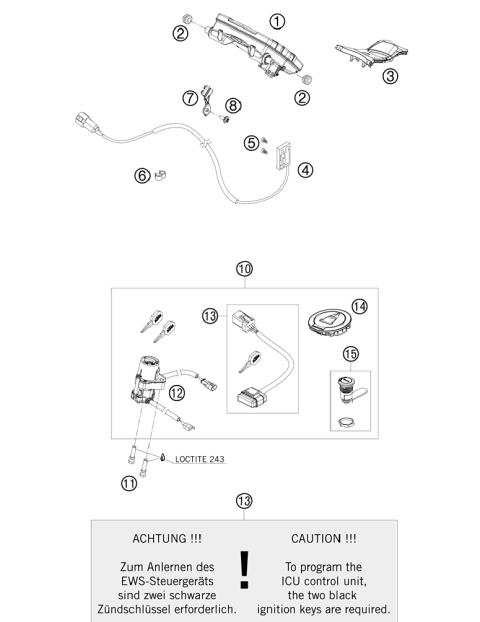 1
2
3
2
7
8
5
4
6

10
13
14
15
12
LOCTITE 243
11

13

ACHTUNG !!!

Zum Anlernen des EWS-Steuergeräts sind zwei schwarze Zündschlüssel erforderlich.

!

CAUTION !!!

To program the ICU control unit, the two black ignition keys are required.