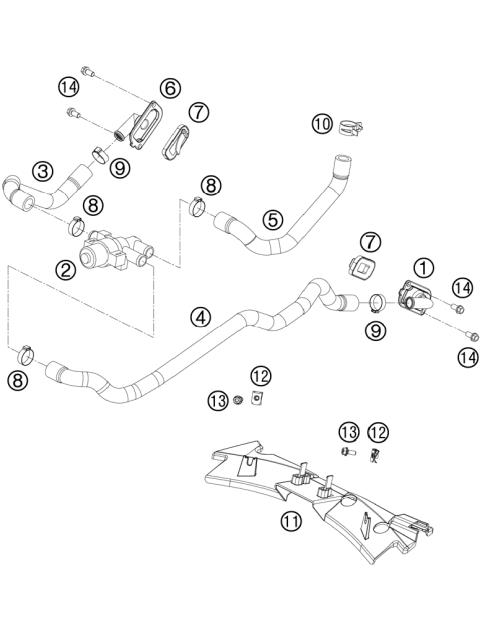 14
6
7
10
3
9
8
8
5
2
7
1
14
4
9
14
8
12
13
13
12
11