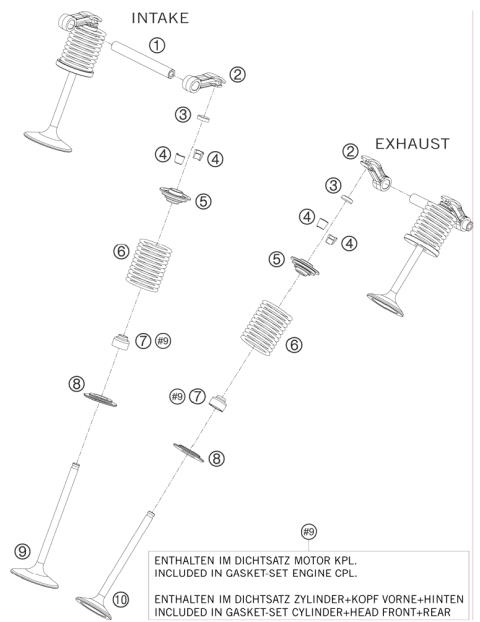 INTAKE

1

2

3

4

4

5

6

7 #9

8

9

EXHAUST

2

3

4

4

5

6

#9 7

8

10

#9

ENTHALTEN IM DICHTSATZ MOTOR KPL.
INCLUDED IN GASKET-SET ENGINE CPL.

ENTHALTEN IM DICHTSATZ ZYLINDER+KOPF VORNE+HINTEN
INCLUDED IN GASKET-SET CYLINDER+HEAD FRONT+REAR