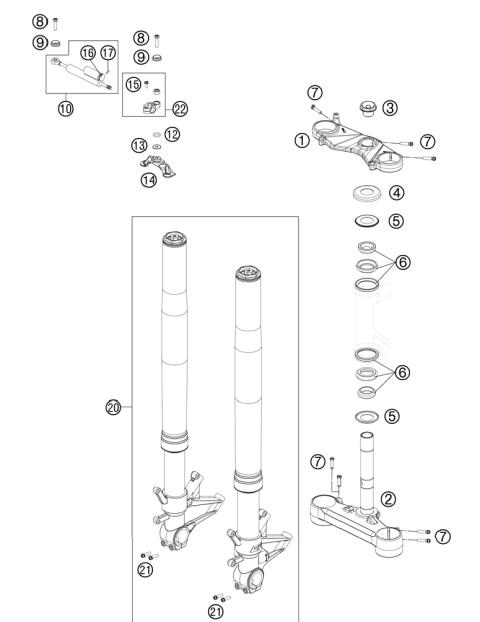 8
9
16
17
10
8
9
15
22
12
13
14
7
3
1
7
4
5
6
6
5
20
7
2
7
21
21