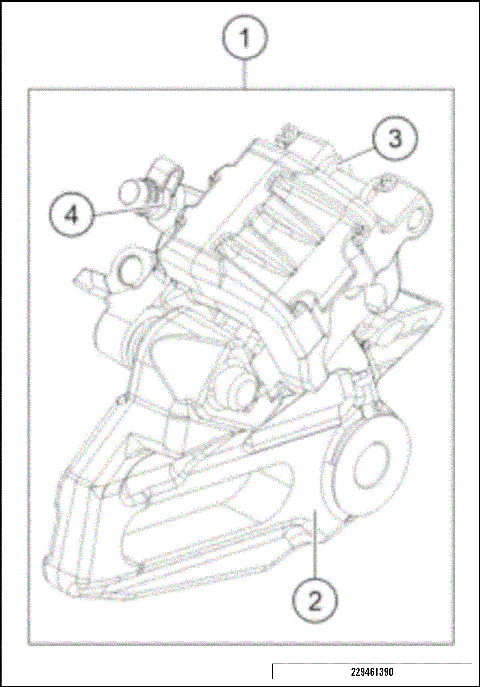 1
3
4
2
229461390