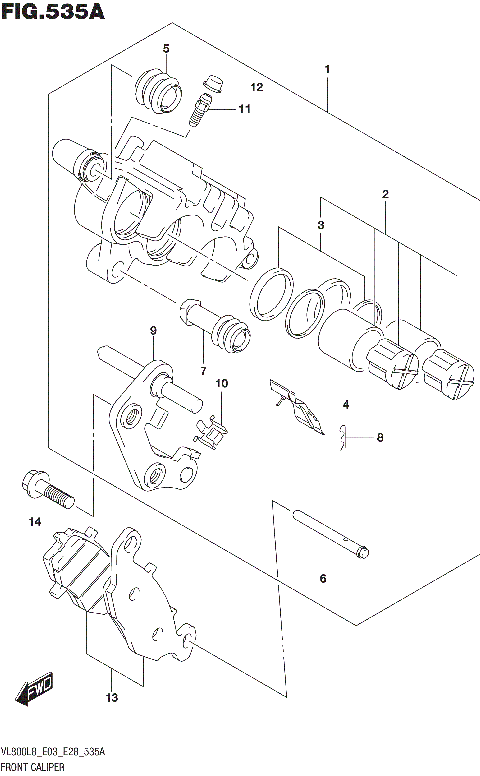 FIG.535A

5

12

11

1

2

3

9

7

10

4

8

14

6

13

FWD

VL800L8_E03_E28_535A
FRONT CALIPER