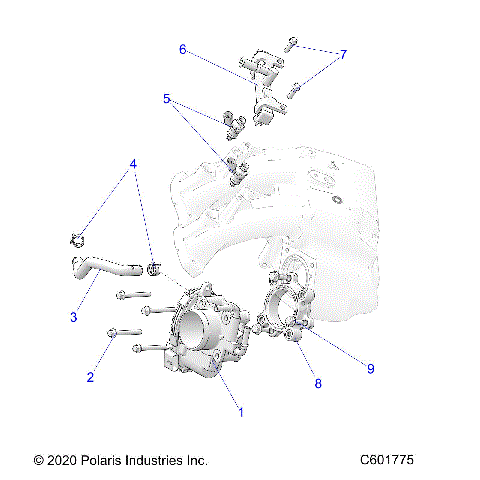 6

7

5

4

3

2

1

8

9

© 2020 Polaris Industries Inc.

C601775