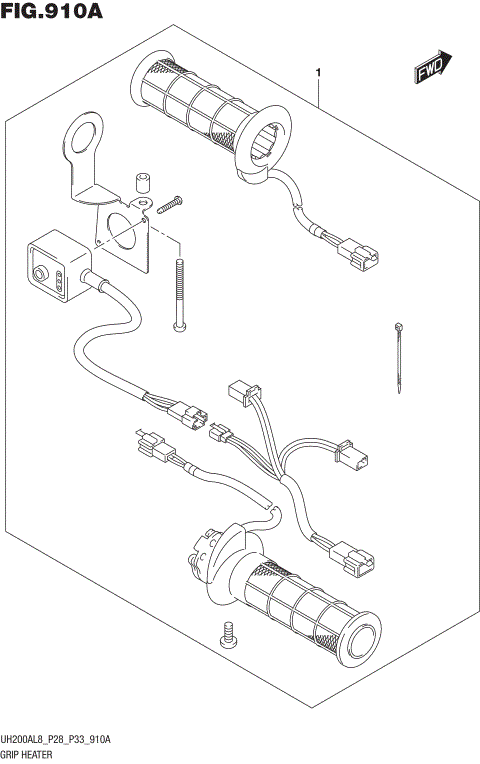 FIG.910A

1

FWD

UH200AL8_P28_P33_910A
GRIP HEATER