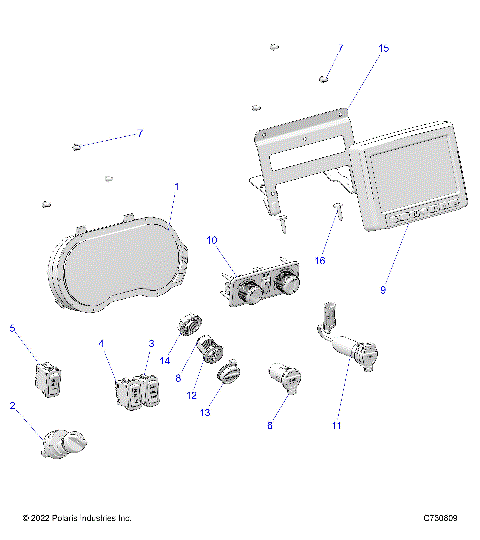 7
15
7
1
10
16
9
5
4
3
14
8
12
13
8
11
2
© 2022 Polaris Industries Inc.
C750809