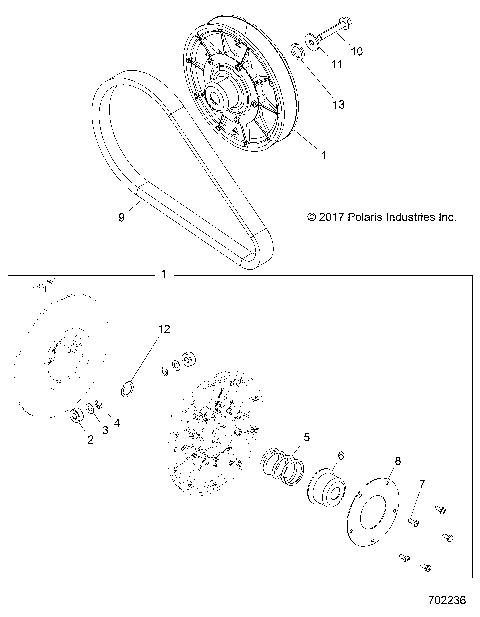 10
11
13
1
9
© 2017 Polaris Industries Inc.
1
12
2
3
4
5
6
8
7
702236