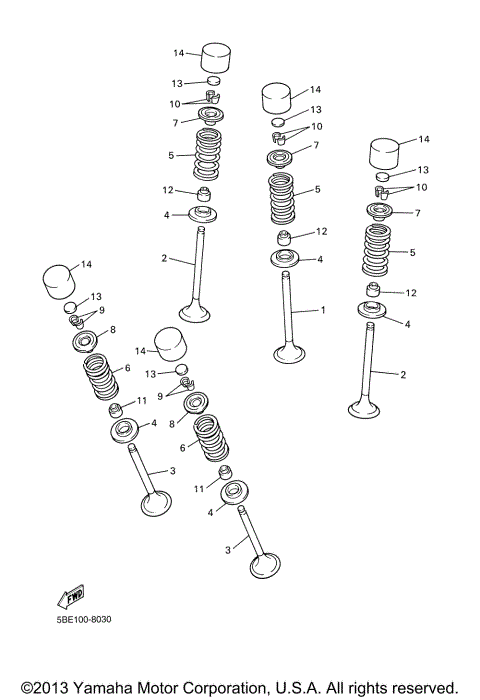 14
13
10
7
5
12
4
2

14
13
10
7
5
12
4
1

14
13
10
7
5
12
4
2

14
13
9
8
6
11
4
3

14
13
9
8
6
11
4
3

FWD

5BE100-8030

©2013 Yamaha Motor Corporation, U.S.A. All rights reserved.