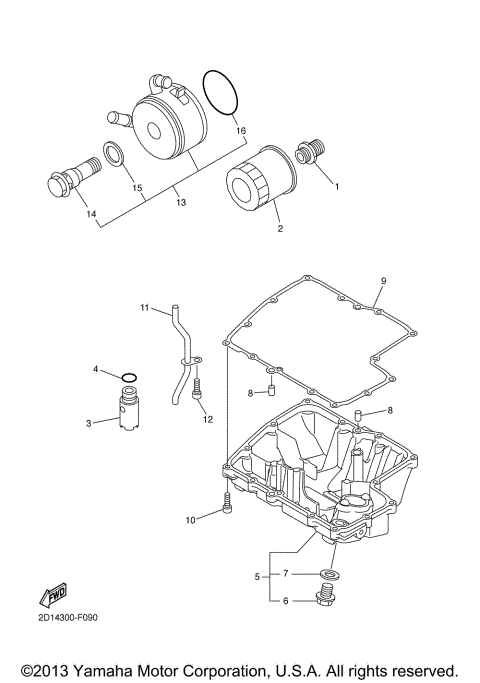 16
1
15
13
14
2
9
11
4
8
8
3
12
10
5
7
6
FWD
2D14300-F090
©2013 Yamaha Motor Corporation, U.S.A. All rights reserved.