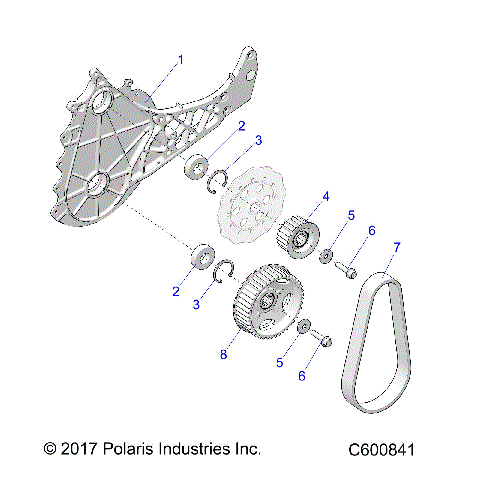 1
2
3
4
5
6
7
2
3
8
5
6

© 2017 Polaris Industries Inc.

C600841