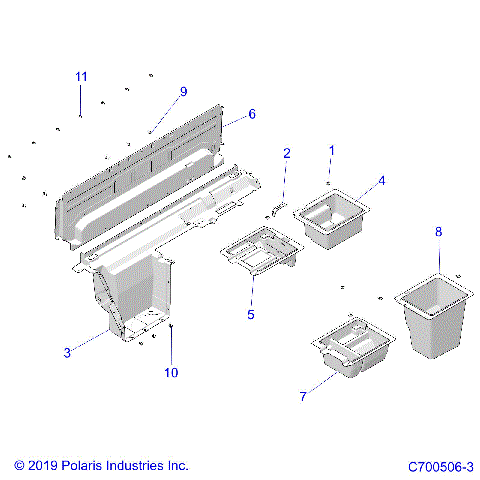 11
9
6
2
1
4
8
5
3
10
7
© 2019 Polaris Industries Inc.
C700506-3