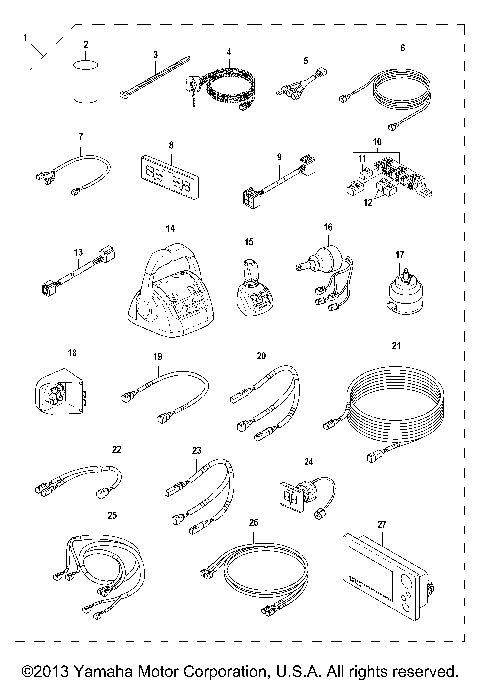 1
2
3
4
5
6
7
8
9
10
11
12
13
14
15
16
17
18
19
20
21
22
23
24
25
26
27

©2013 Yamaha Motor Corporation, U.S.A. All rights reserved.