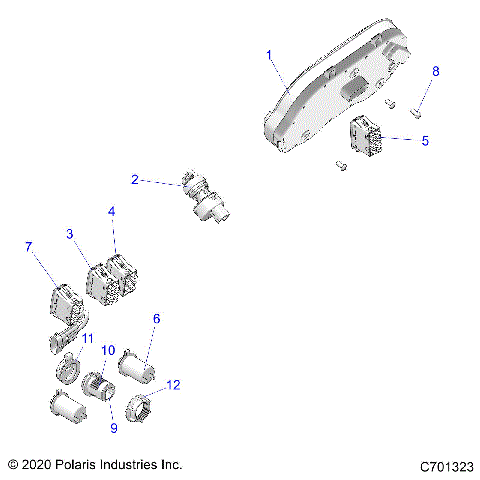 1
8
5
2
4
3
7
6
11
10
12
9
© 2020 Polaris Industries Inc.
C701323