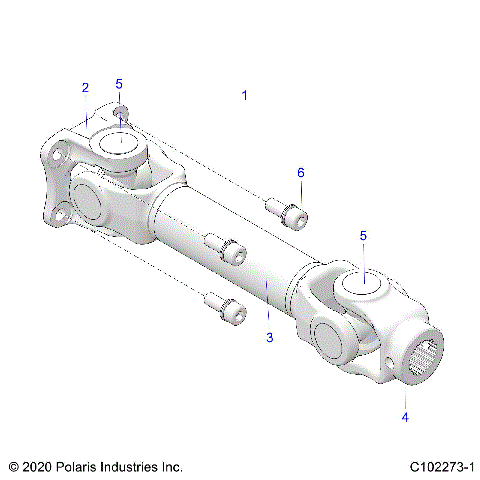 2
5
1
6
5
3
4
© 2020 Polaris Industries Inc.
C102273-1